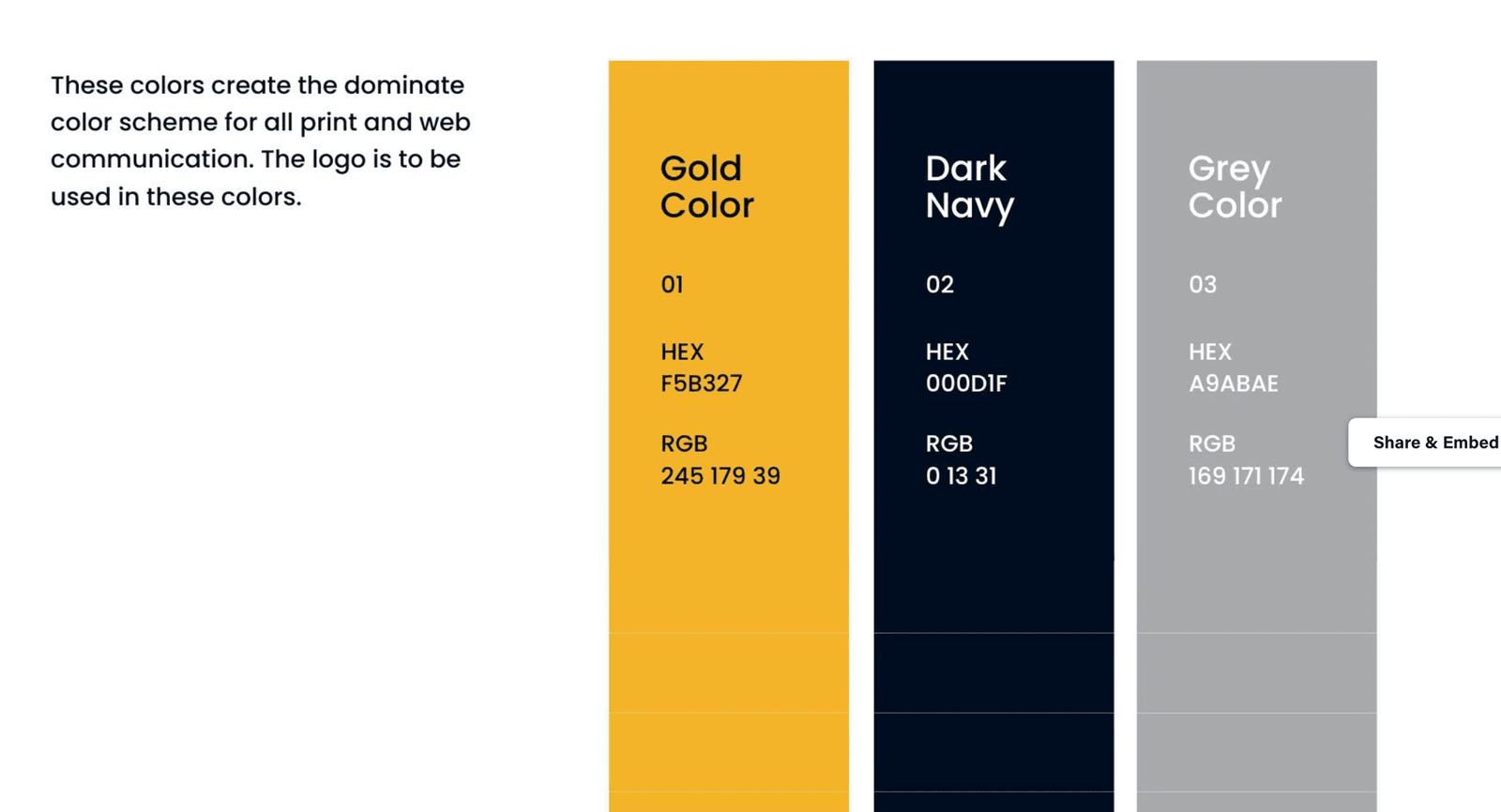 These colors create the dominate color scheme for all print and web communication. The logo is to be used in these colors.

Gold
Color

01

HEX
F5B327

RGB
245 179 39

Dark
Navy

02

HEX
000D1F

RGB
0 13 31

Grey
Color

03

HEX
A9ABAE

RGB
169 171 174

Share & Embed